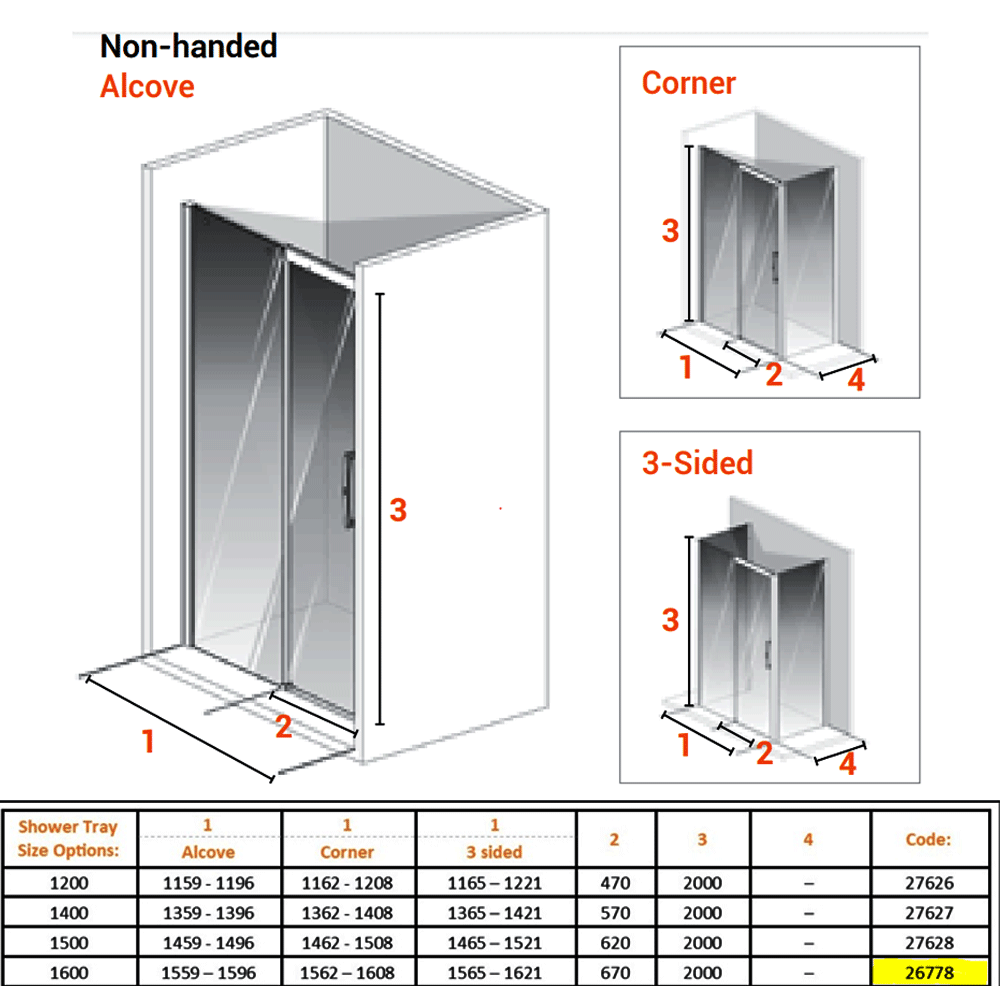 Non-handed
Alcove

3
1
2

Corner
3
1
2
4

3-Sided
3
1
2
4

| Shower Tray Size Options: | 1 Alcove | 1 Corner | 1 3 sided | 2 | 3 | 4 | Code: |
|---|---|---|---|---|---|---|---|
| 1200 | 1159 - 1196 | 1162 - 1208 | 1165 – 1221 | 470 | 2000 | – | 27626 |
| 1400 | 1359 - 1396 | 1362 - 1408 | 1365 – 1421 | 570 | 2000 | – | 27627 |
| 1500 | 1459 - 1496 | 1462 - 1508 | 1465 – 1521 | 620 | 2000 | – | 27628 |
| 1600 | 1559 – 1596 | 1562 – 1608 | 1565 – 1621 | 670 | 2000 | – | 26778 |